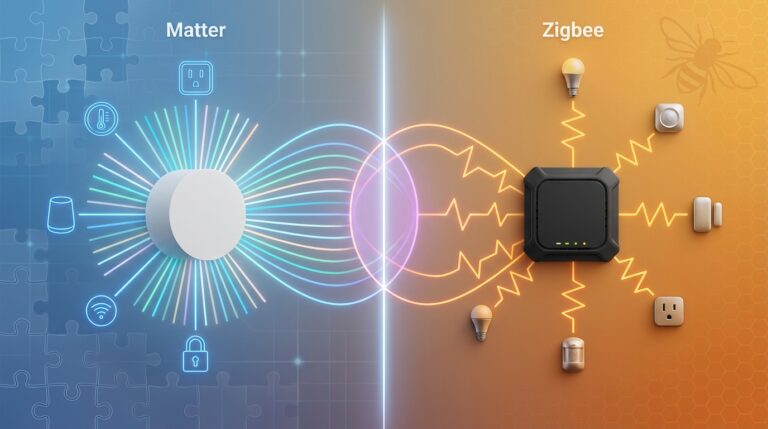 Matter

Zigbee